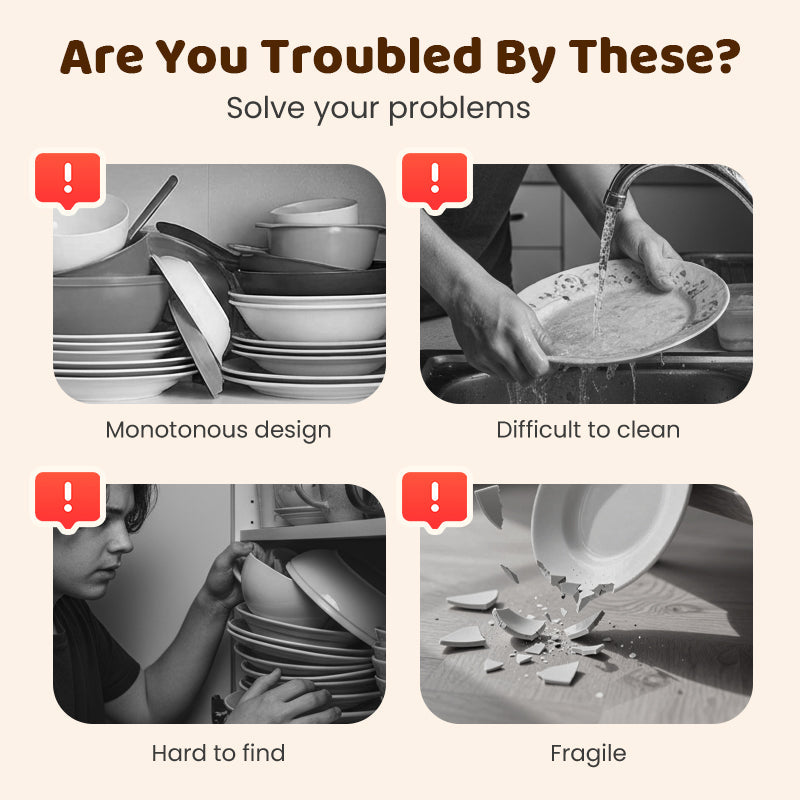 Are You Troubled By These?
Solve your problems

!
Monotonous design

!
Difficult to clean

!
Hard to find

!
Fragile